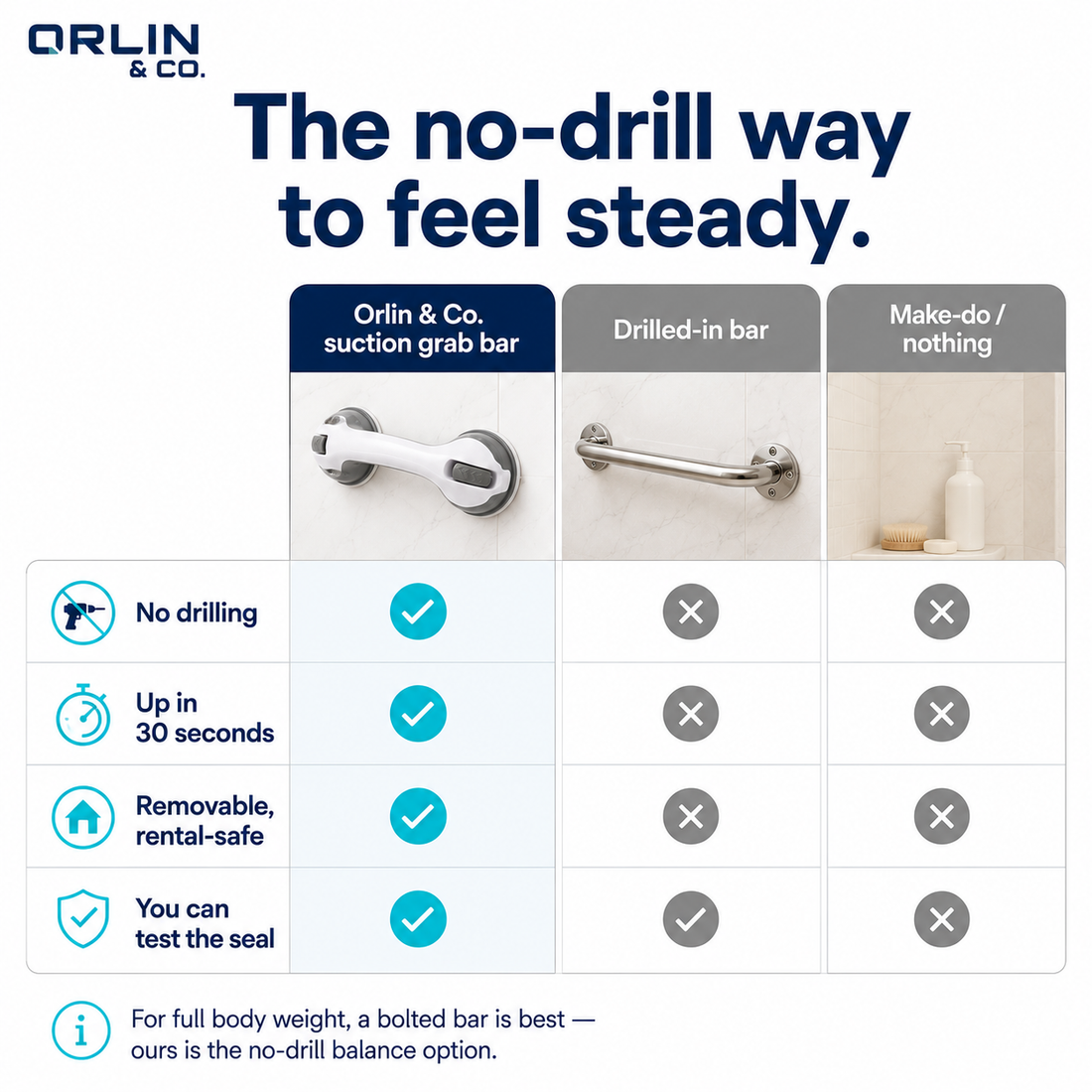 ORLIN & CO.

The no-drill way to feel steady.

| | Orlin & Co. suction grab bar | Drilled-in bar | Make-do / nothing |
|---|---|---|---|
| No drilling | ✓ | ✗ | ✗ |
| Up in 30 seconds | ✓ | ✗ | ✗ |
| Removable, rental-safe | ✓ | ✗ | ✗ |
| You can test the seal | ✓ | ✓ | ✗ |

For full body weight, a bolted bar is best — ours is the no-drill balance option.